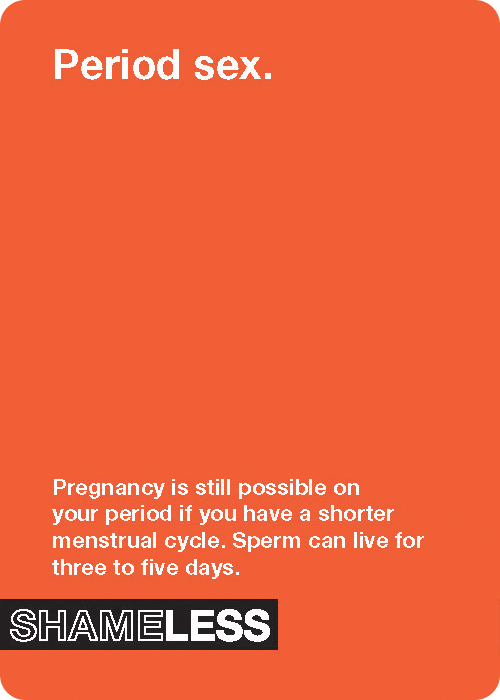 Period sex.

Pregnancy is still possible on your period if you have a shorter menstrual cycle. Sperm can live for three to five days.

SHAMELESS